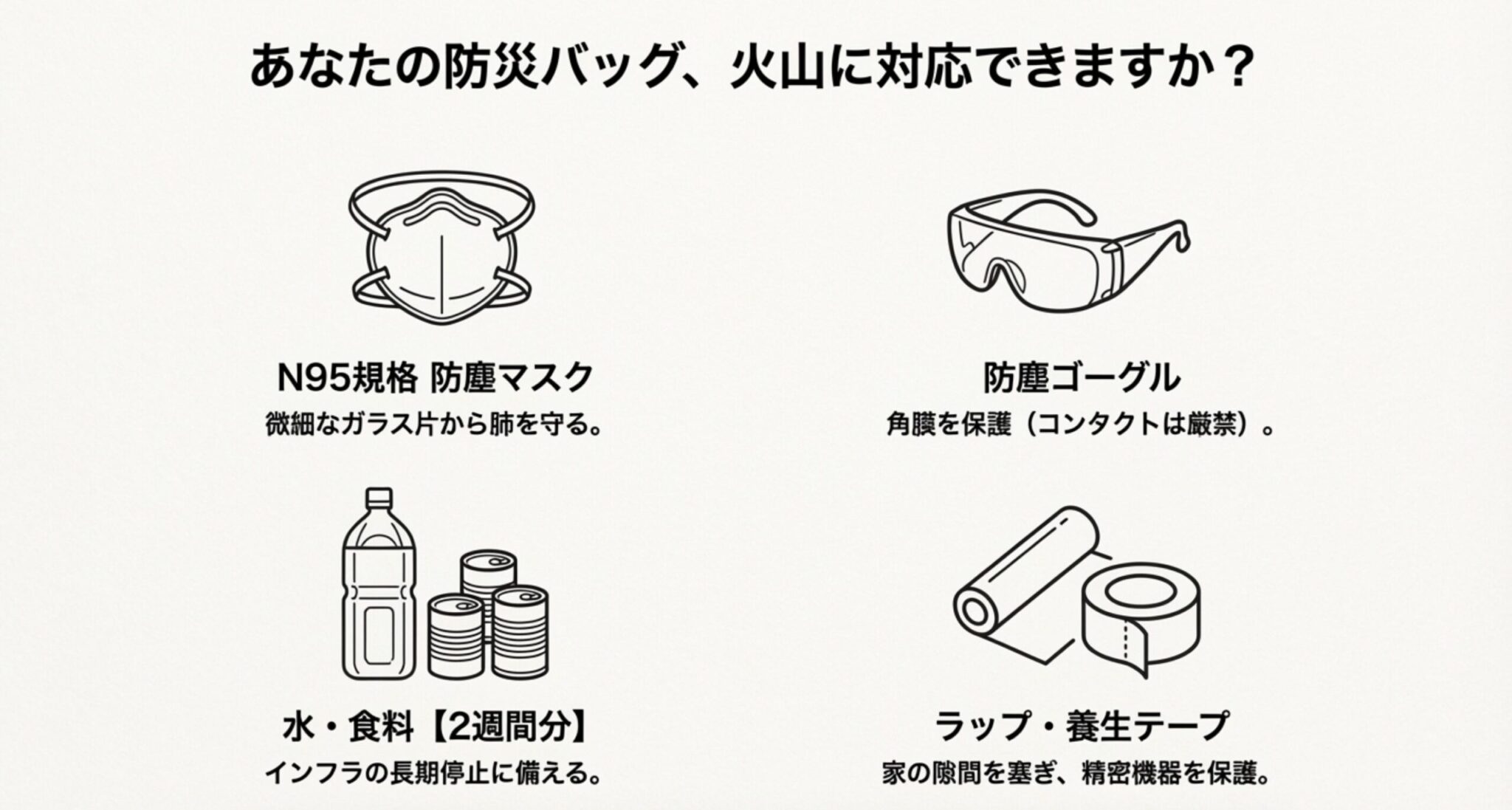 あなたの防災バッグ、火山に対応できますか？

N95規格 防塵マスク
微細なガラス片から肺を守る。

防塵ゴーグル
角膜を保護（コンタクトは厳禁）。

水・食料【2週間分】
インフラの長期停止に備える。

ラップ・養生テープ
家の隙間を塞ぎ、精密機器を保護。