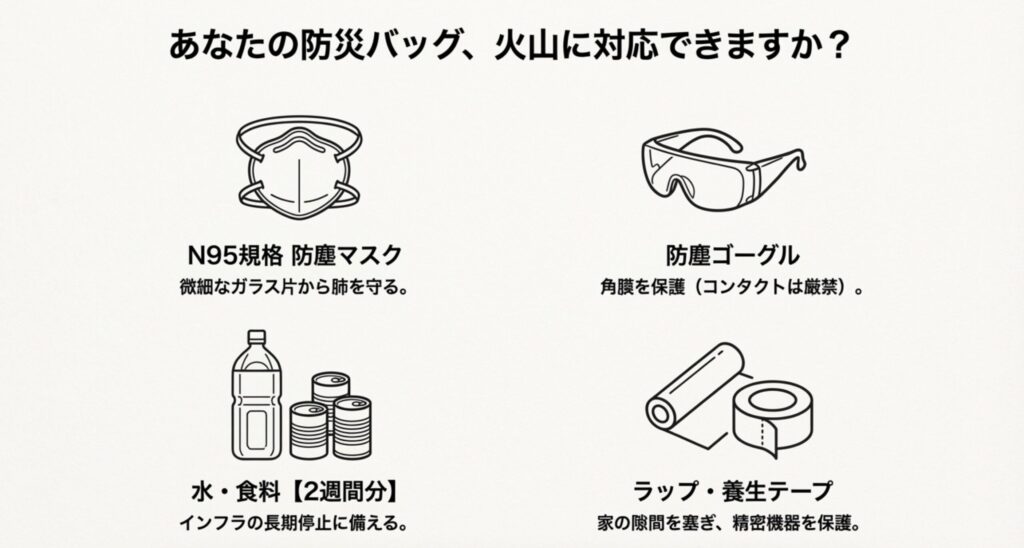 あなたの防災バッグ、火山に対応できますか？

N95規格 防塵マスク
微細なガラス片から肺を守る。

防塵ゴーグル
角膜を保護（コンタクトは厳禁）。

水・食料【2週間分】
インフラの長期停止に備える。

ラップ・養生テープ
家の隙間を塞ぎ、精密機器を保護。